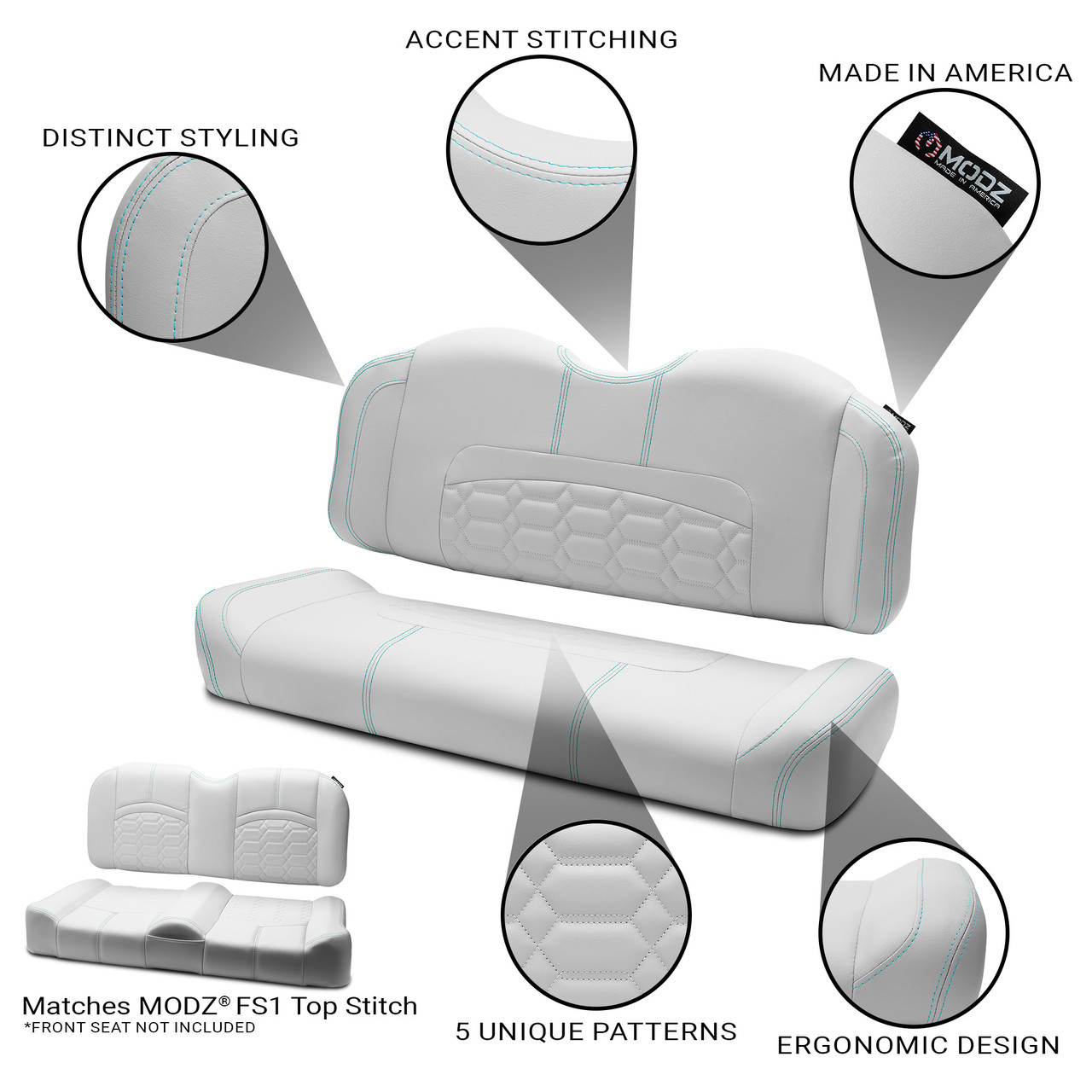 ACCENT STITCHING

MADE IN AMERICA

DISTINCT STYLING

MODZ
MADE IN AMERICA

Matches MODZ® FS1 Top Stitch
*FRONT SEAT NOT INCLUDED

5 UNIQUE PATTERNS

ERGONOMIC DESIGN